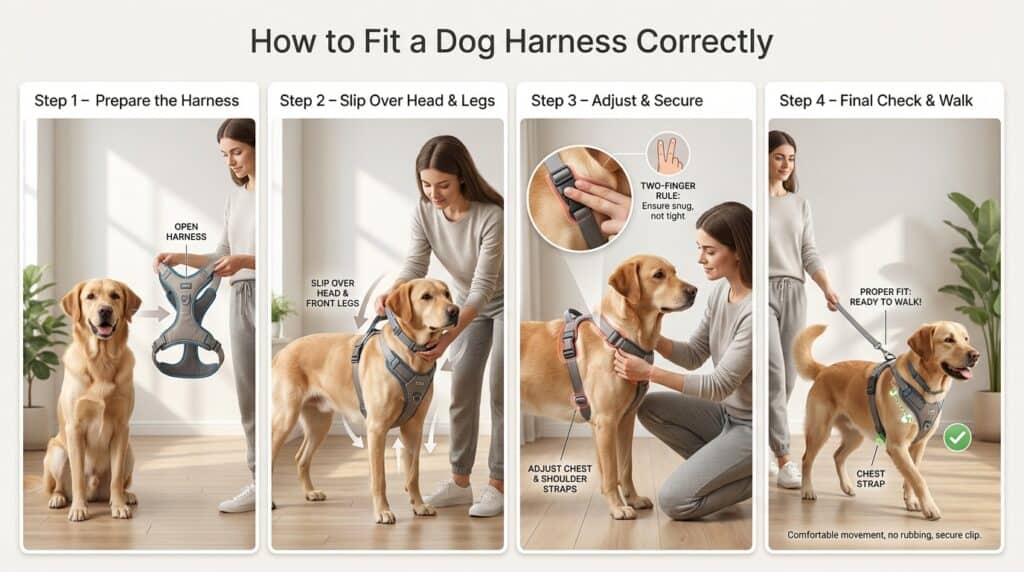 How to Fit a Dog Harness Correctly

Step 1 – Prepare the Harness

OPEN HARNESS

Step 2 – Slip Over Head & Legs

SLIP OVER HEAD & FRONT LEGS

Step 3 – Adjust & Secure

TWO-FINGER RULE: Ensure snug, not tight

ADJUST CHEST & SHOULDER STRAPS

Step 4 – Final Check & Walk

PROPER FIT: READY TO WALK!

CHEST STRAP

Comfortable movement, no rubbing, secure clip.